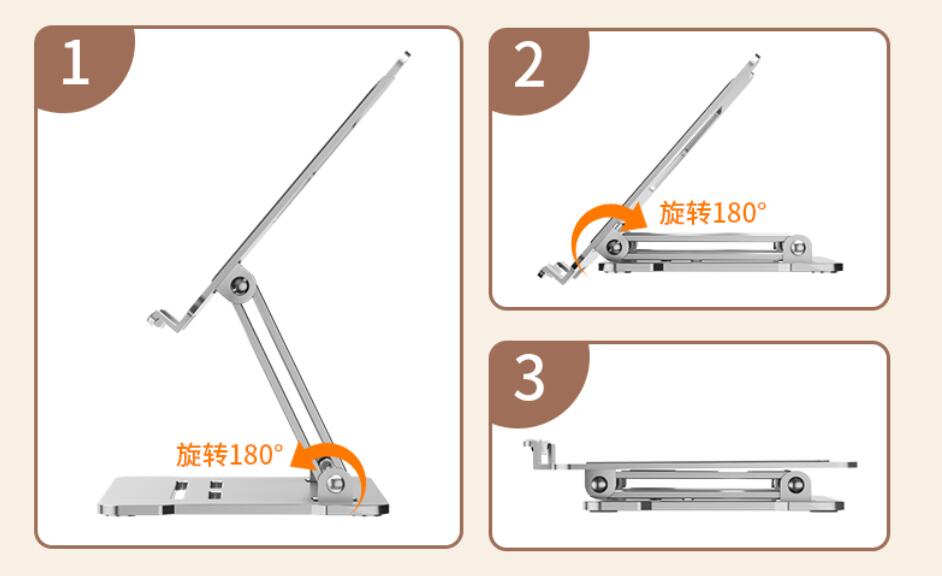 1

旋转180°

2

旋转180°

3