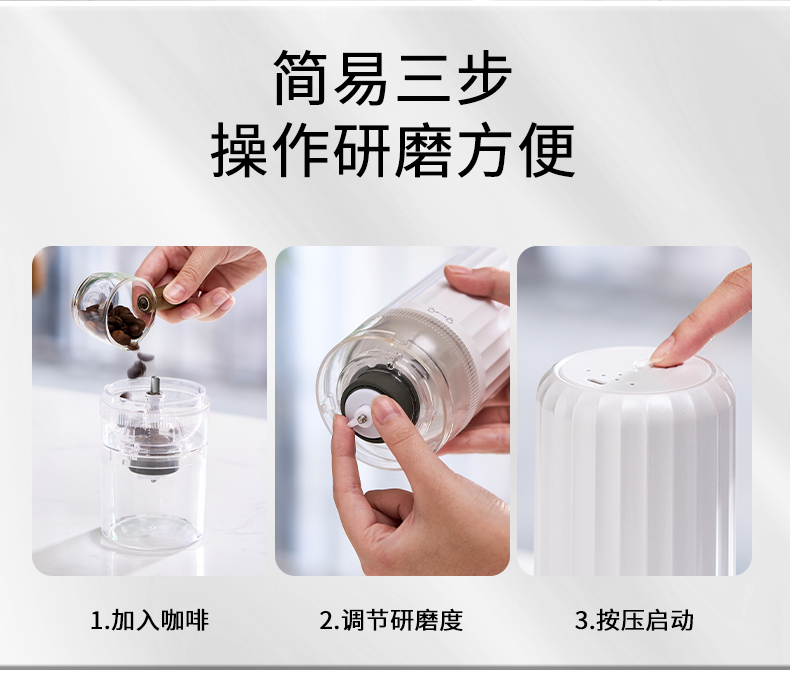 简易三步
操作研磨方便

1.加入咖啡

2.调节研磨度

3.按压启动